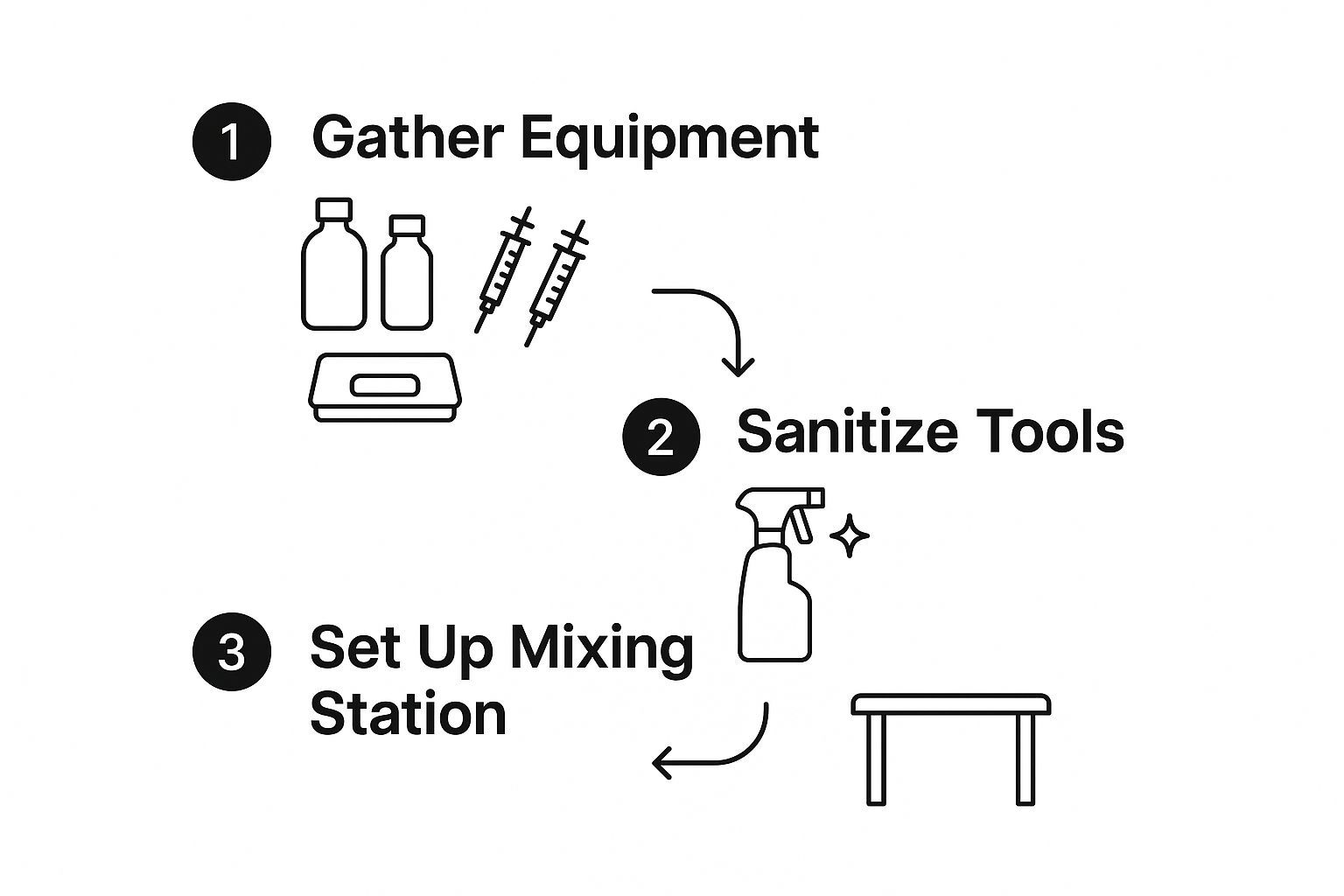 1 Gather Equipment

2 Sanitize Tools

3 Set Up Mixing Station